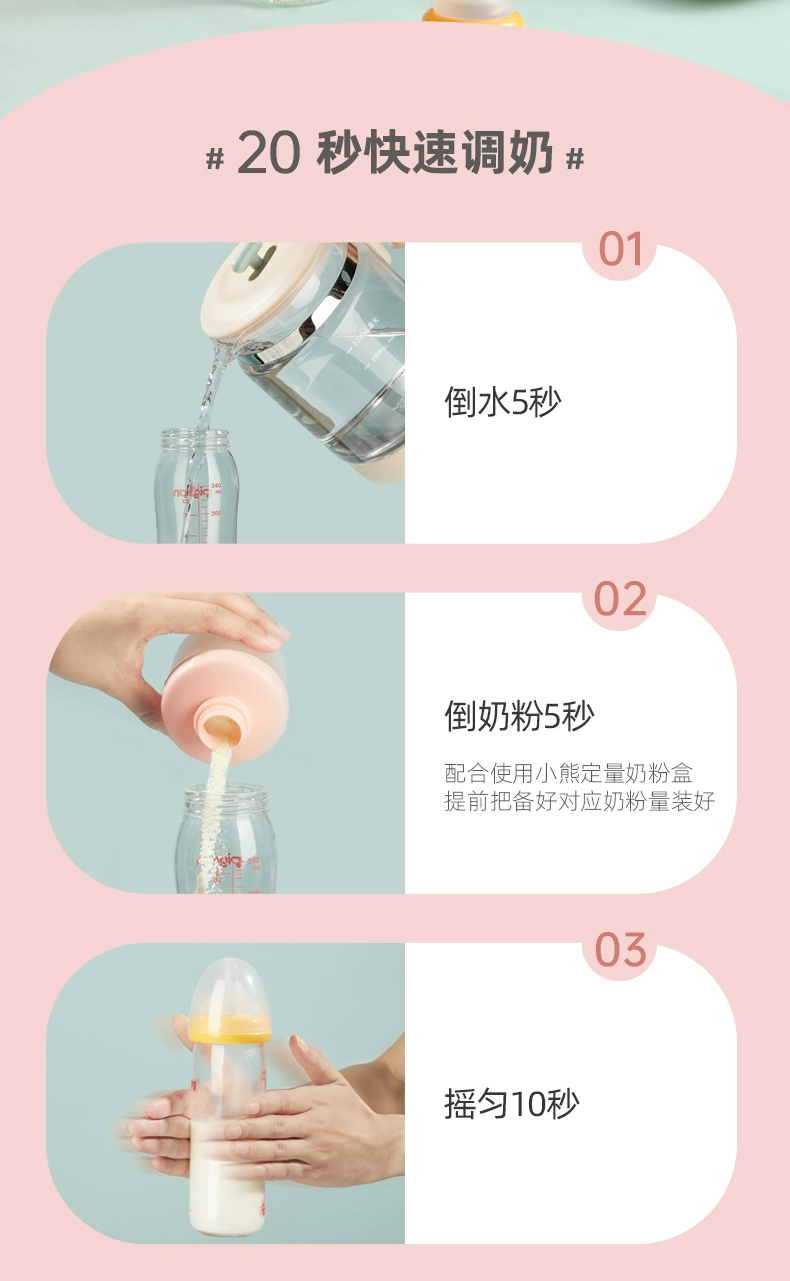 # 20 秒快速调奶 #

01

倒水5秒

02

倒奶粉5秒

配合使用小熊定量奶粉盒
提前把备好对应奶粉量装好

03

摇匀10秒